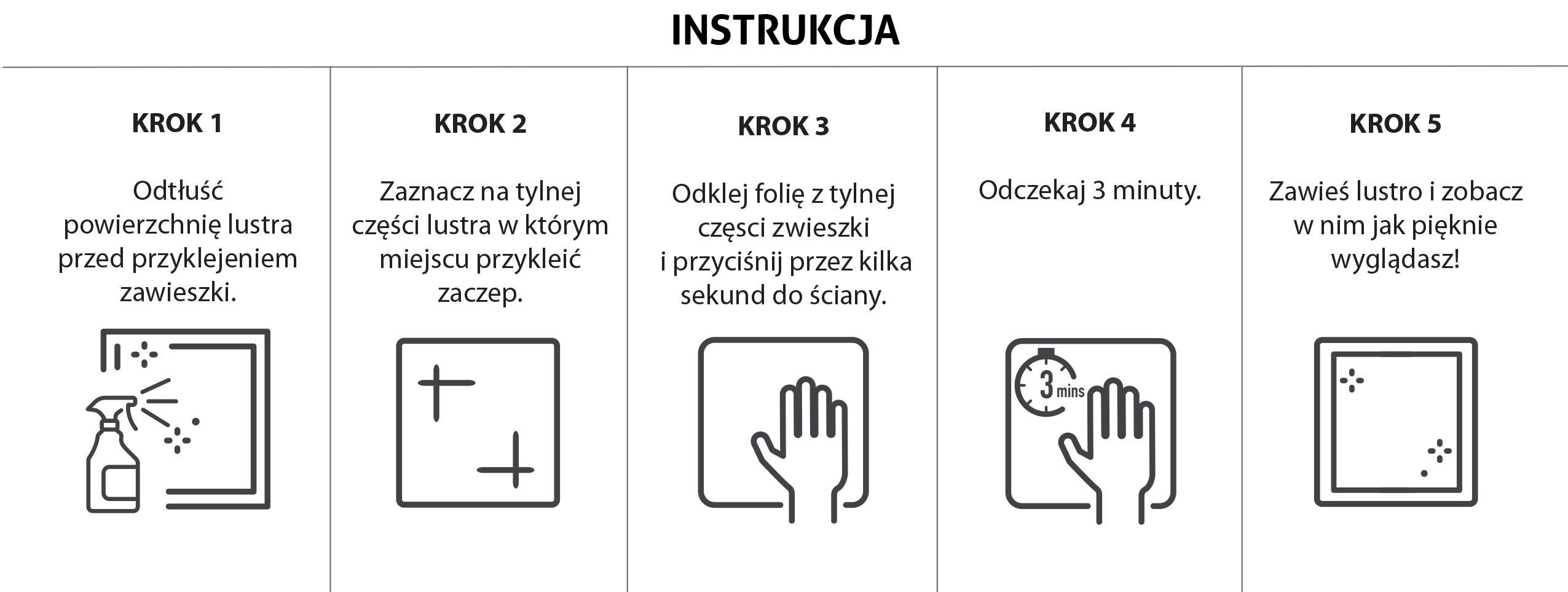 INSTRUKCJA

KROK 1

Odtłuść powierzchnię lustra przed przyklejeniem zawieszki.

KROK 2

Zaznacz na tylnej części lustra w którym miejscu przykleić zaczep.

KROK 3

Odklej folię z tylnej części zwieszki i przyciśnij przez kilka sekund do ściany.

KROK 4

Odczekaj 3 minuty.

3 mins

KROK 5

Zawieś lustro i zobacz w nim jak pięknie wyglądasz!