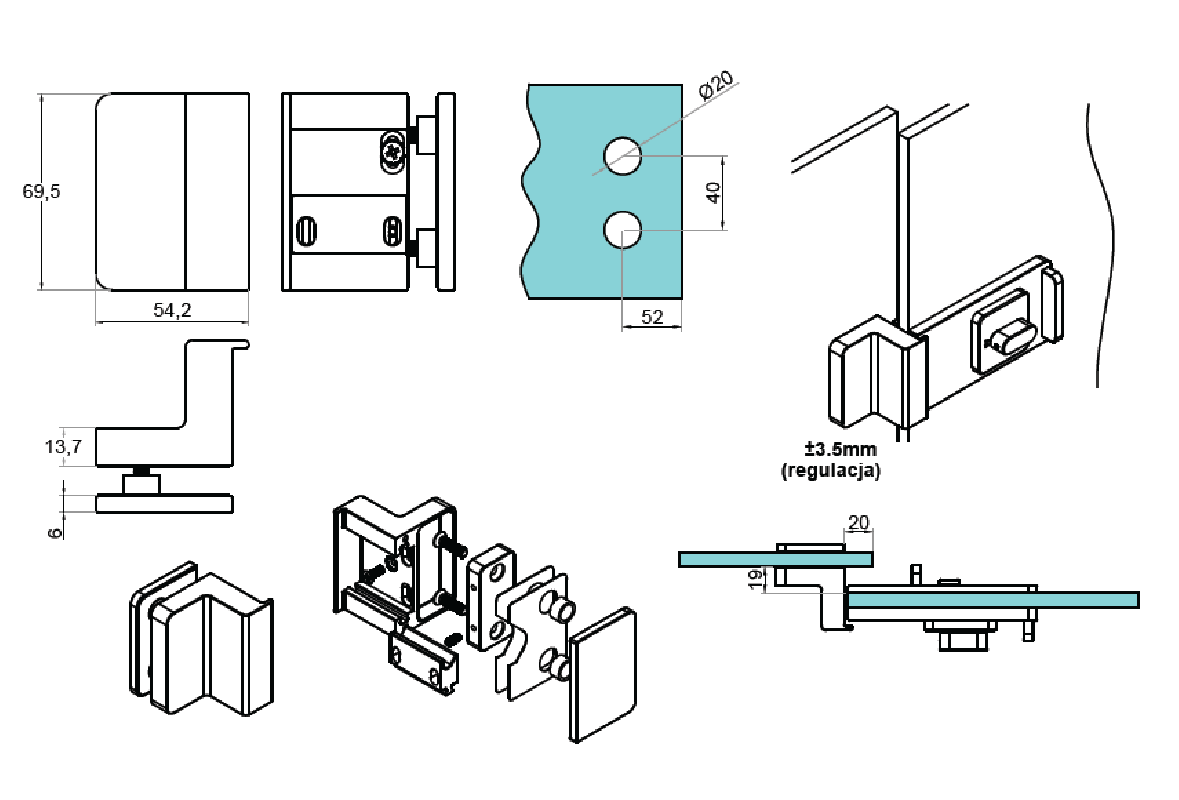 69,5

54,2

Ø20

40

52

13,7

6

±3.5mm
(regulacja)

20

19