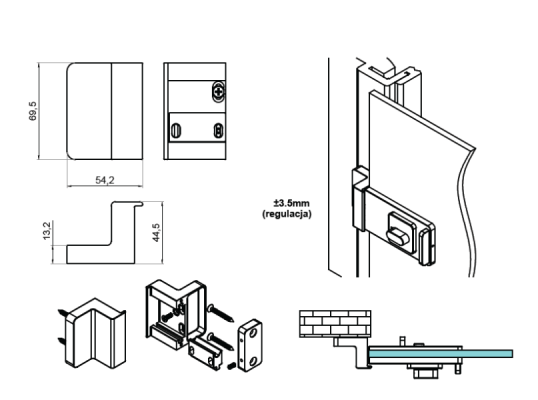 69,5

54,2

13,2

44,5

±3.5mm
(regulacja)