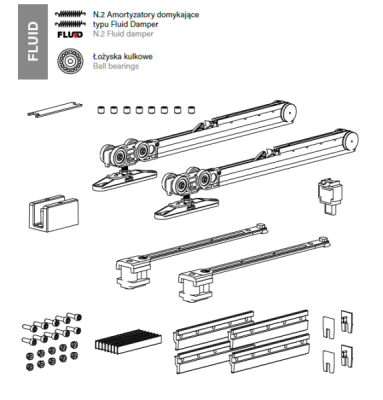 FLUID

FLUID

N.2 Amortyzatory domykające typu Fluid Damper
N.2 Fluid damper

Łożyska kulkowe
Ball bearings