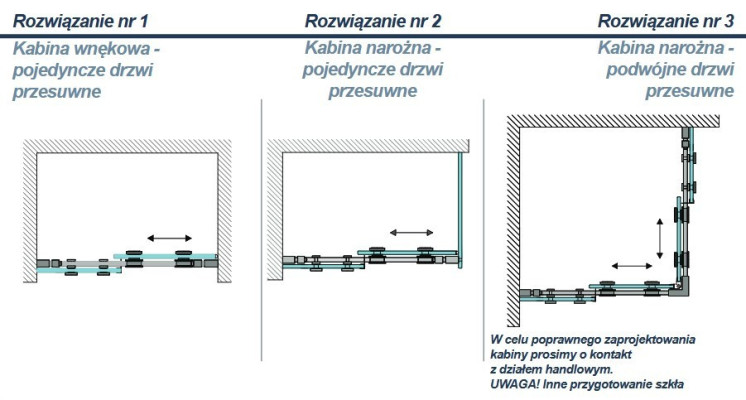 Rozwiązanie nr 1

Kabina wnękowa - pojedyncze drzwi przesuwne

Rozwiązanie nr 2

Kabina narożna - pojedyncze drzwi przesuwne

Rozwiązanie nr 3

Kabina narożna - podwójne drzwi przesuwne

W celu poprawnego zaprojektowania kabiny prosimy o kontakt z działem handlowym.
UWAGA! Inne przygotowanie szkła