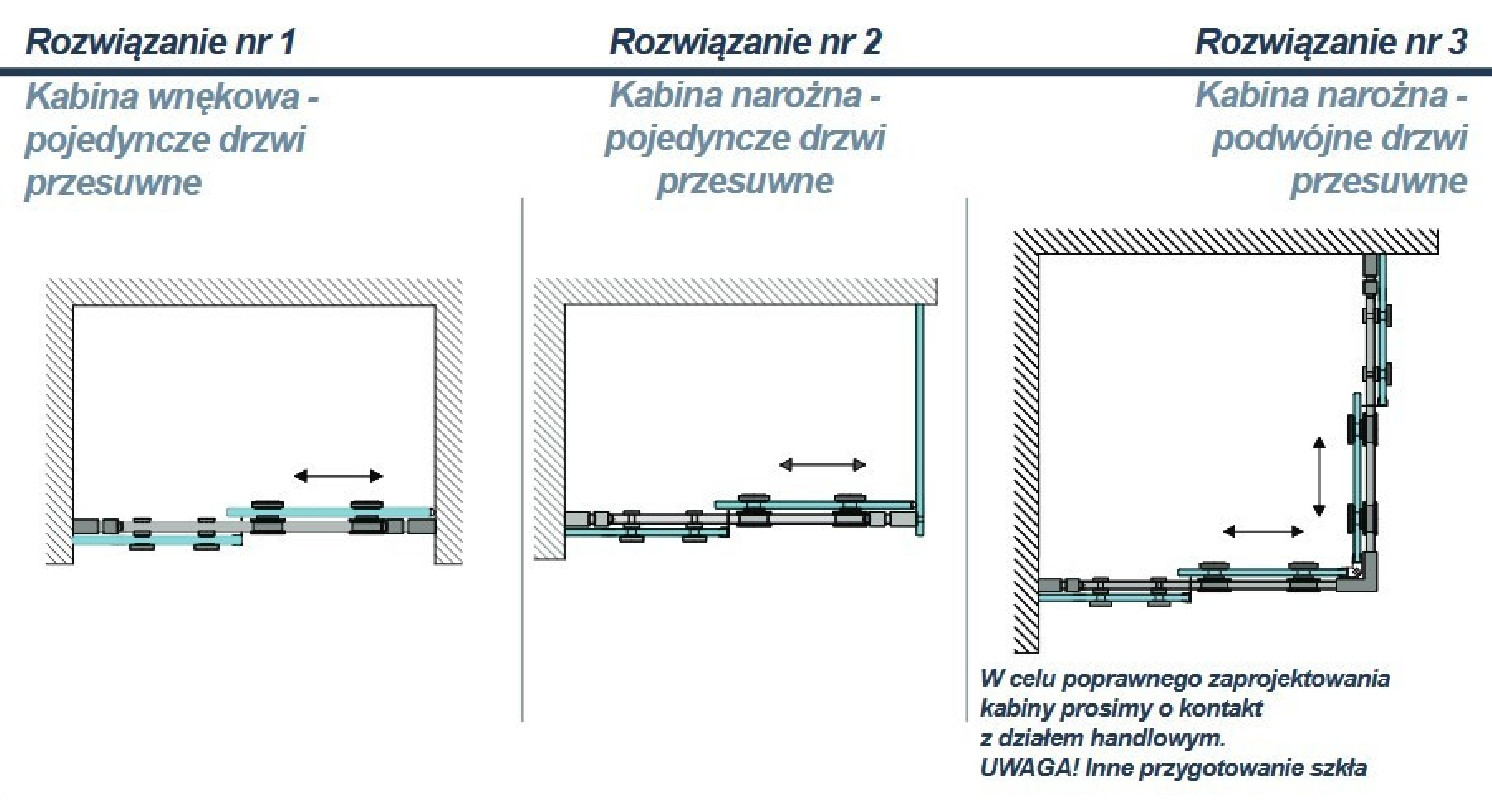 Rozwiązanie nr 1

Kabina wnękowa - pojedyncze drzwi przesuwne

Rozwiązanie nr 2

Kabina narożna - pojedyncze drzwi przesuwne

Rozwiązanie nr 3

Kabina narożna - podwójne drzwi przesuwne

W celu poprawnego zaprojektowania kabiny prosimy o kontakt z działem handlowym.
UWAGA! Inne przygotowanie szkła