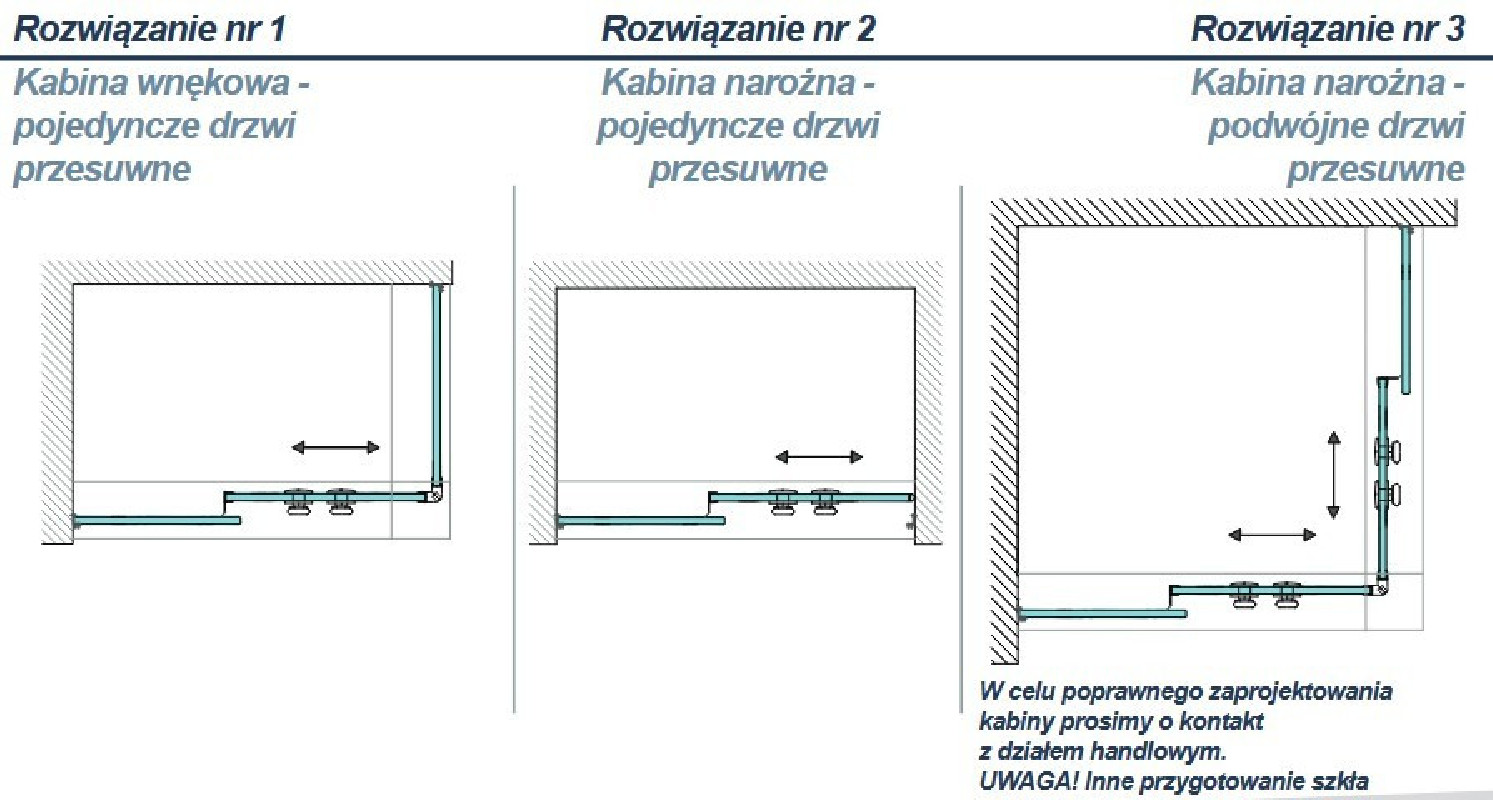 Rozwiązanie nr 1

Kabina wnękowa - pojedyncze drzwi przesuwne

Rozwiązanie nr 2

Kabina narożna - pojedyncze drzwi przesuwne

Rozwiązanie nr 3

Kabina narożna - podwójne drzwi przesuwne

W celu poprawnego zaprojektowania kabiny prosimy o kontakt z działem handlowym.
UWAGA! Inne przygotowanie szkła