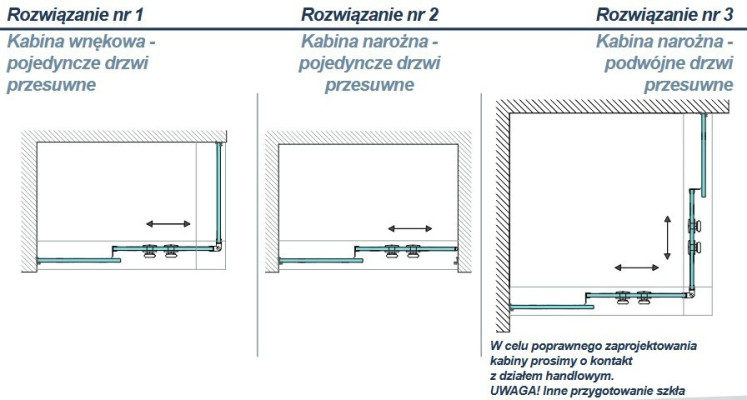 Rozwiązanie nr 1

Kabina wnękowa - pojedyncze drzwi przesuwne

Rozwiązanie nr 2

Kabina narożna - pojedyncze drzwi przesuwne

Rozwiązanie nr 3

Kabina narożna - podwójne drzwi przesuwne

W celu poprawnego zaprojektowania kabiny prosimy o kontakt z działem handlowym.
UWAGA! Inne przygotowanie szkła