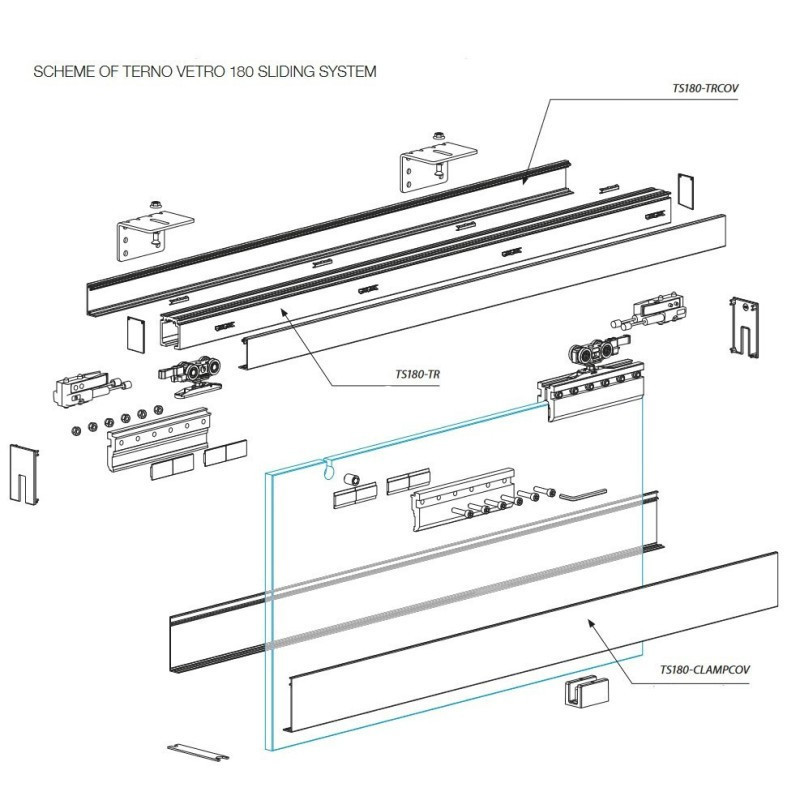 SCHEME OF TERNO VETRO 180 SLIDING SYSTEM

TS180-TRCOV

TS180-TR

TS180-CLAMPCOV