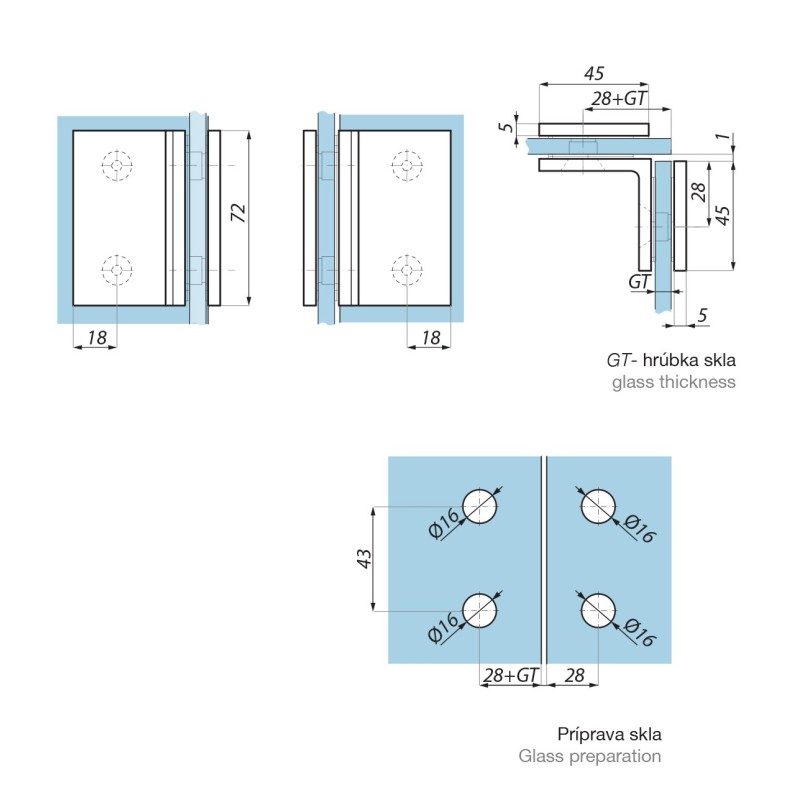 72

18

18

45

28+GT

5

1

28

45

GT

5

GT- hrúbka skla
glass thickness

43

Ø16

Ø16

Ø16

Ø16

28+GT

28

Príprava skla
Glass preparation